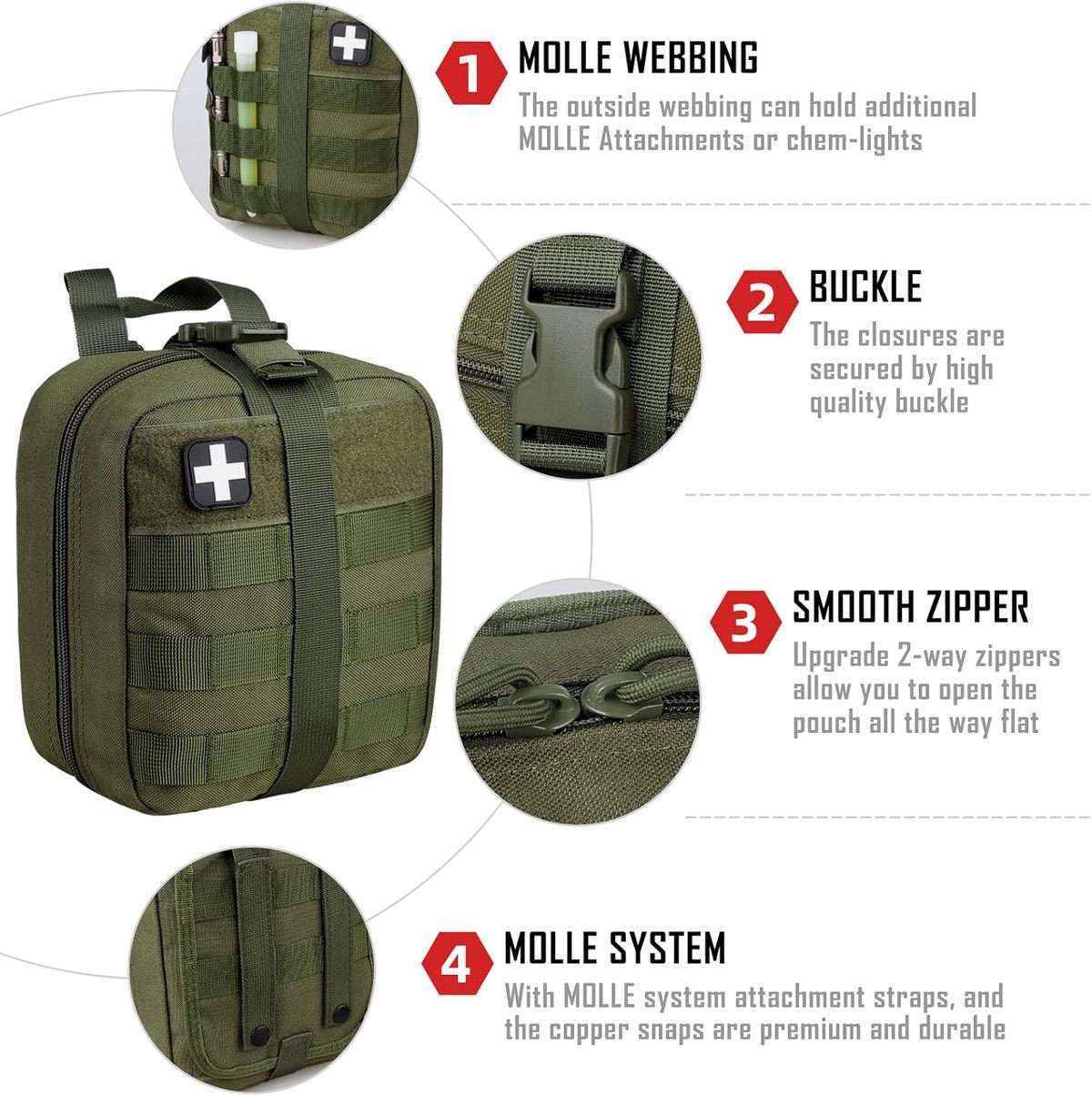 1 MOLLE WEBBING
The outside webbing can hold additional MOLLE Attachments or chem-lights

2 BUCKLE
The closures are secured by high quality buckle

3 SMOOTH ZIPPER
Upgrade 2-way zippers allow you to open the pouch all the way flat

4 MOLLE SYSTEM
With MOLLE system attachment straps, and the copper snaps are premium and durable